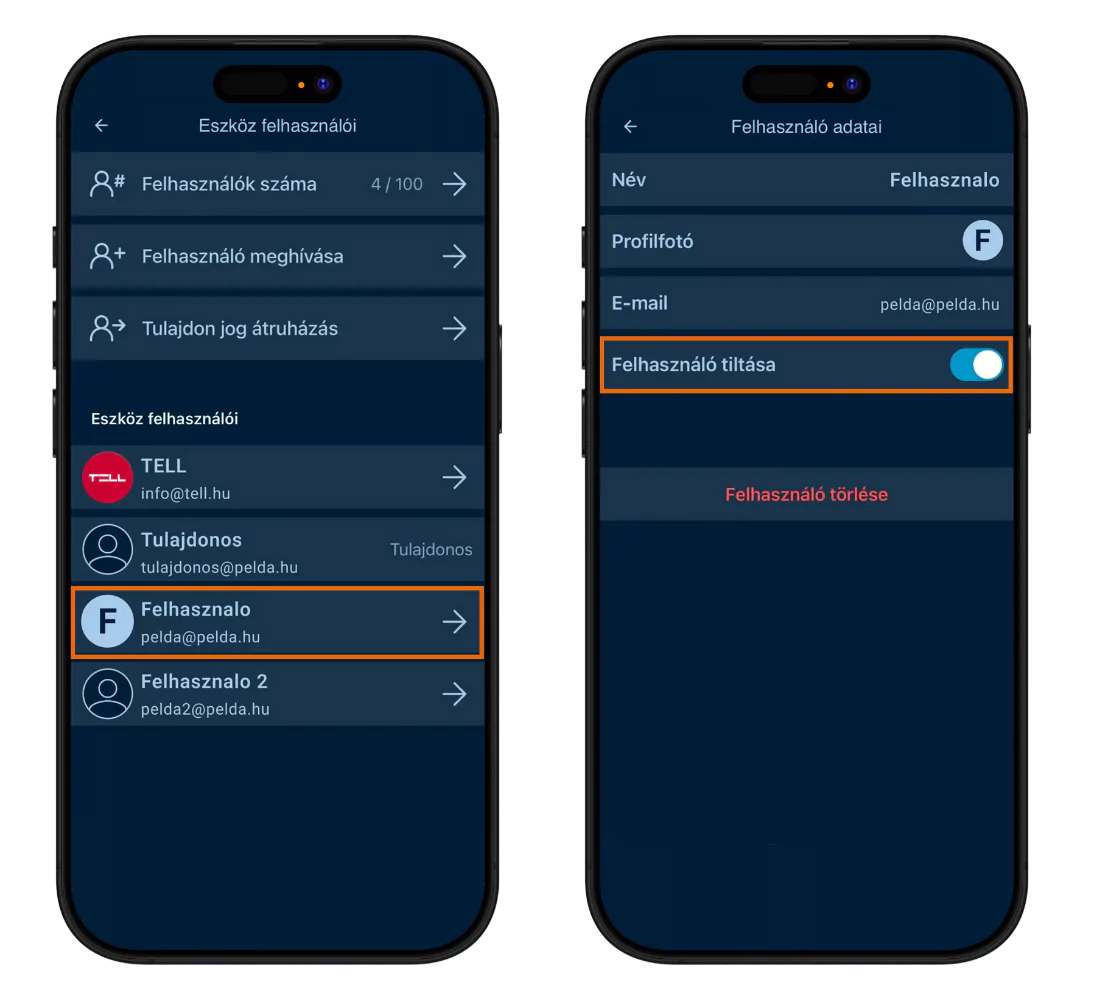 Eszköz felhasználói

Felhasználók száma 4 / 100

Felhasználó meghívása

Tulajdon jog átruházás

Eszköz felhasználói

TELL
TELL
info@tell.hu

Tulajdonos
tulajdonos@pelda.hu
Tulajdonos

F
Felhasznalo
pelda@pelda.hu

Felhasznalo 2
pelda2@pelda.hu

Felhasználó adatai

Név Felhasznalo

Profilfotó F

E-mail pelda@pelda.hu

Felhasználó tiltása

Felhasználó törlése