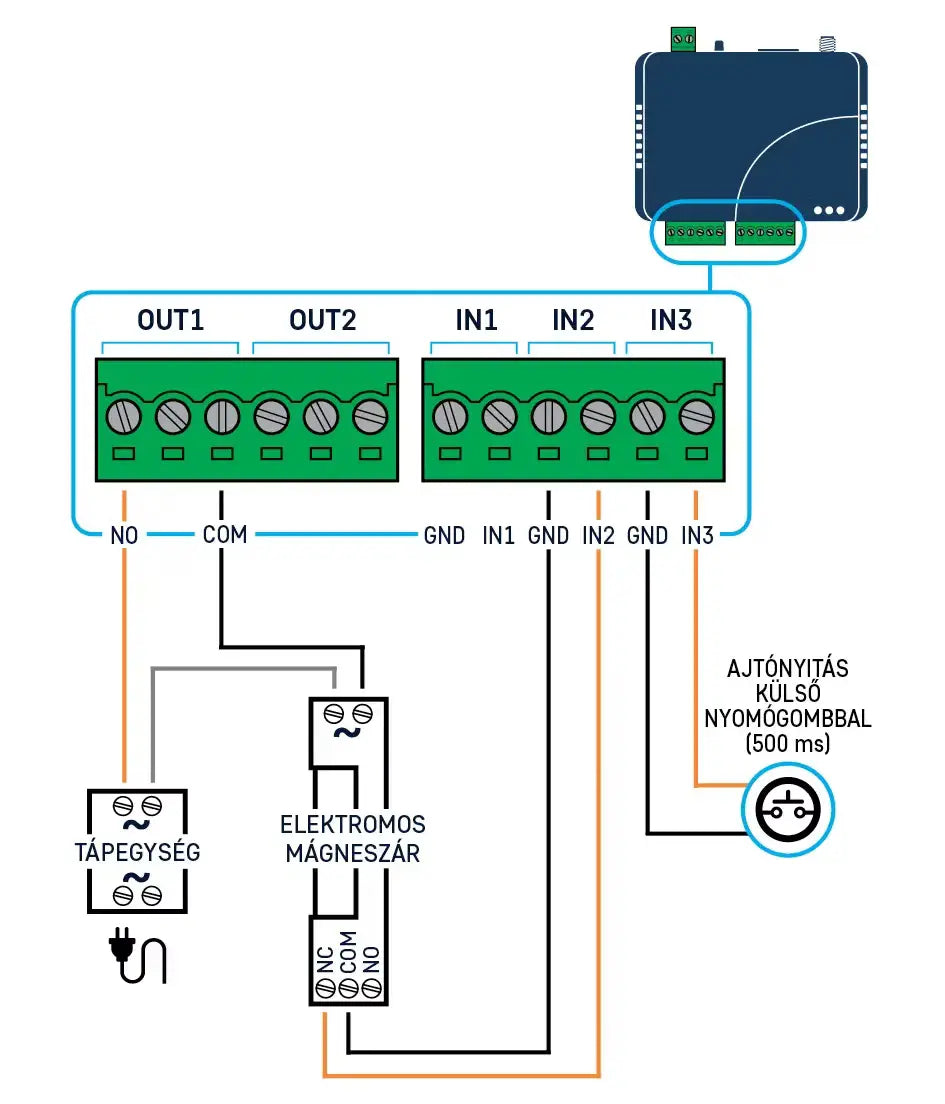 OUT1 OUT2 IN1 IN2 IN3

NO COM GND IN1 GND IN2 GND IN3

AJTÓNYITÁS KÜLSŐ NYOMÓGOMBBAL (500 ms)

~

~

TÁPEGYSÉG

~

ELEKTROMOS MÁGNESZÁR

NC COM NO